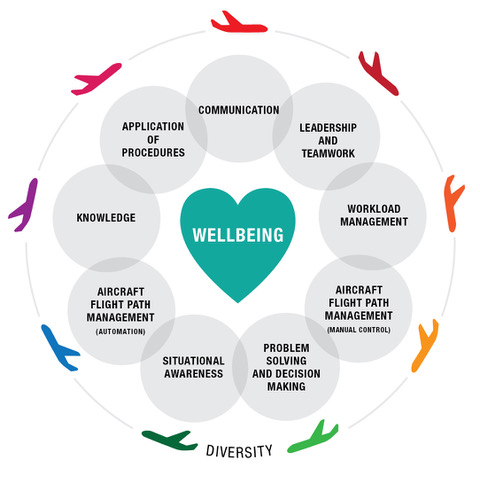 COMMUNICATION

LEADERSHIP AND TEAMWORK

WORKLOAD MANAGEMENT

AIRCRAFT FLIGHT PATH MANAGEMENT (MANUAL CONTROL)

PROBLEM SOLVING AND DECISION MAKING

SITUATIONAL AWARENESS

AIRCRAFT FLIGHT PATH MANAGEMENT (AUTOMATION)

KNOWLEDGE

APPLICATION OF PROCEDURES

WELLBEING

DIVERSITY